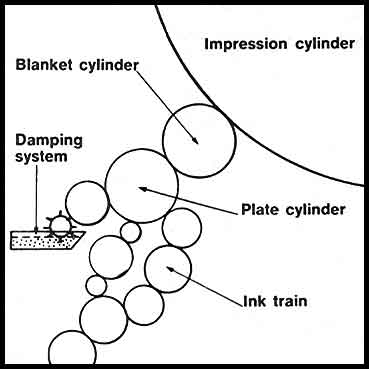 Impression cylinder

Blanket cylinder

Damping system

Plate cylinder

Ink train